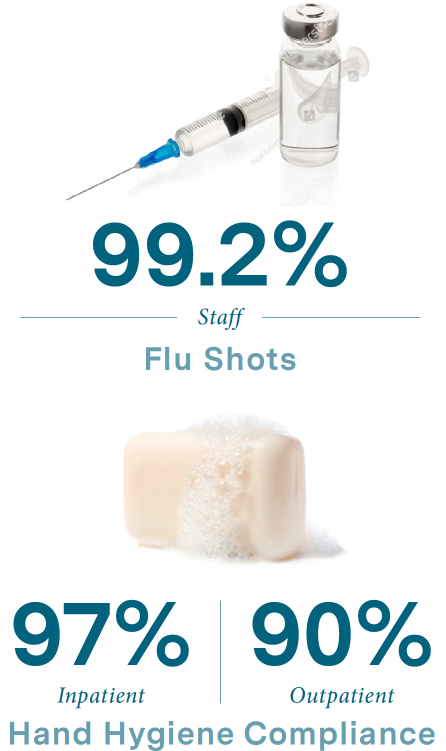 99.2%

Staff

Flu Shots

97%

Inpatient

90%

Outpatient

Hand Hygiene Compliance